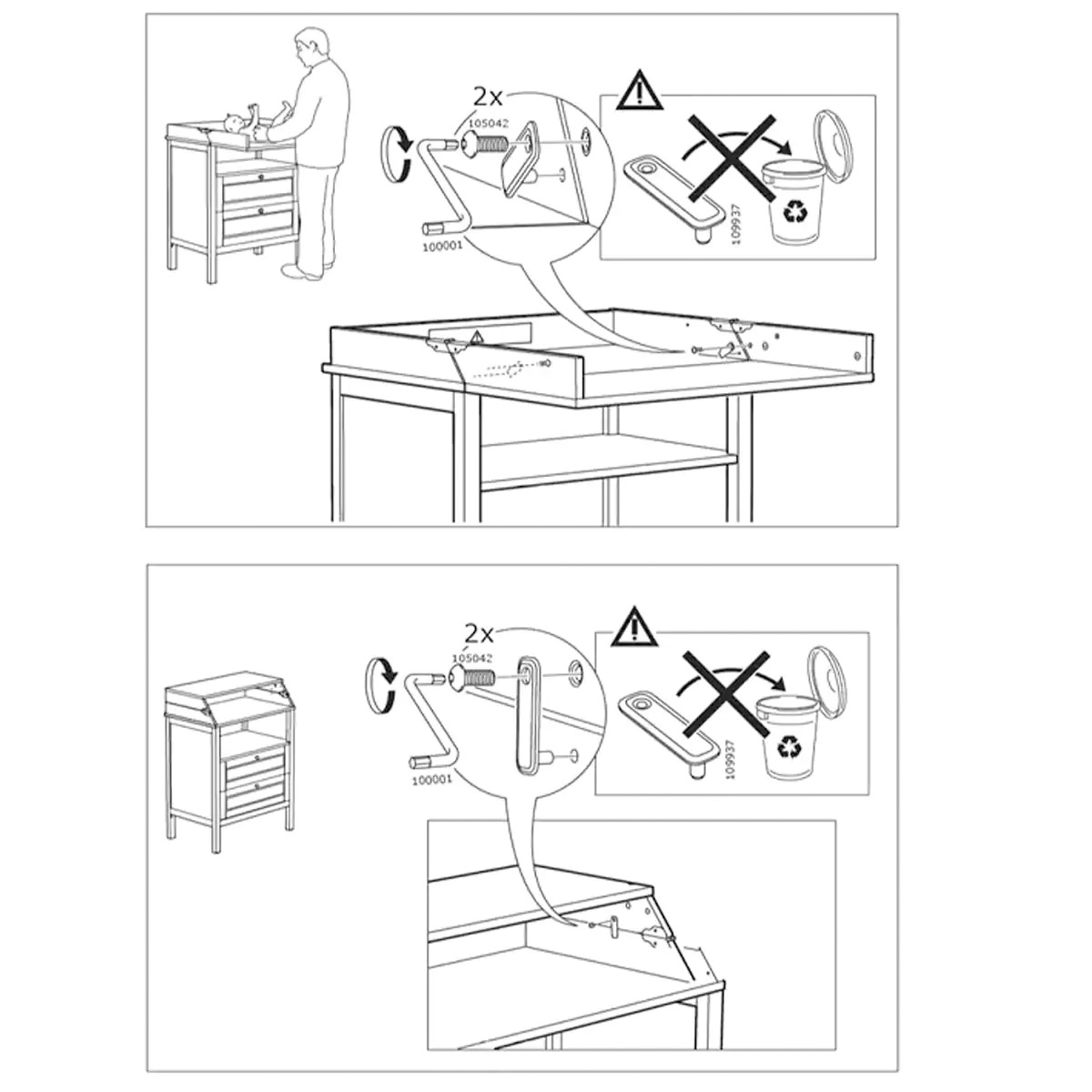 2x
105042
100001
109937

2x
105042
100001
109937